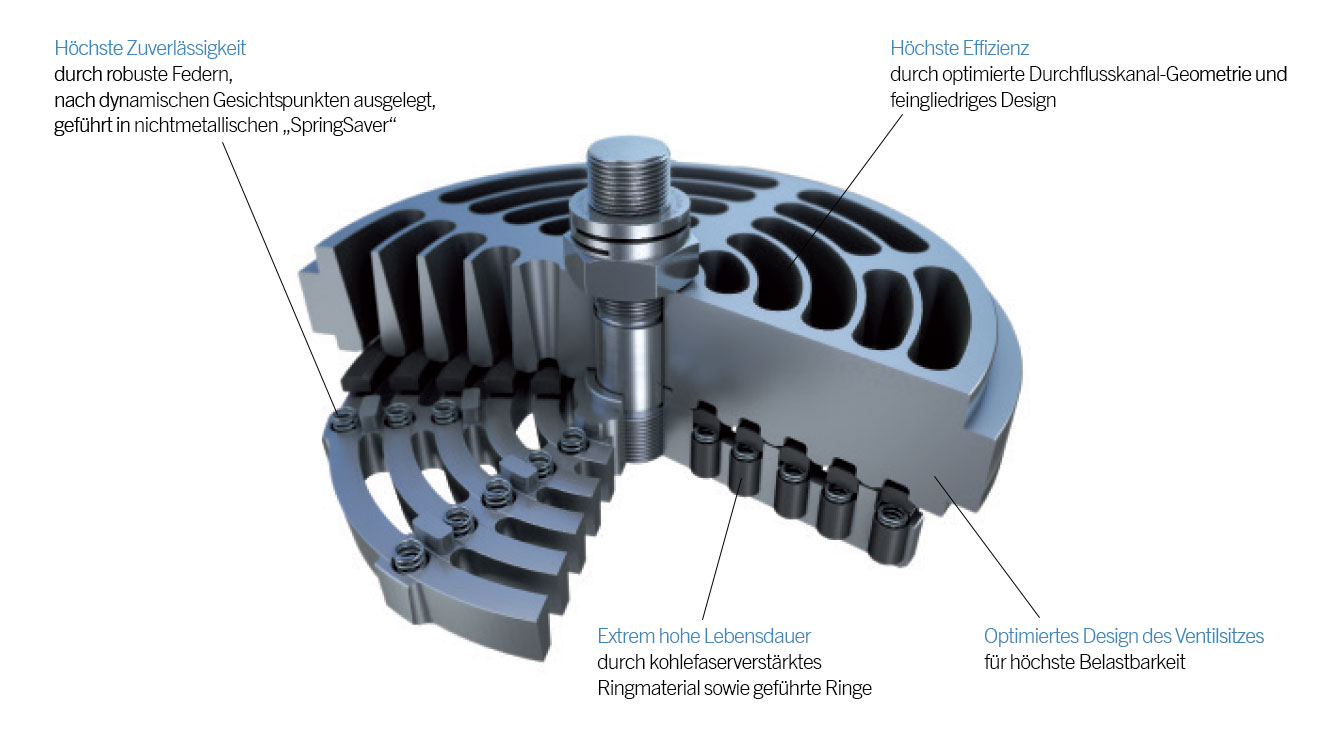 Höchste Zuverlässigkeit
durch robuste Federn,
nach dynamischen Gesichtspunkten ausgelegt,
geführt in nichtmetallischen „SpringSaver“

Höchste Effizienz
durch optimierte Durchflusskanal-Geometrie und feingliedriges Design

Extrem hohe Lebensdauer
durch kohlefaserverstärktes Ringmaterial sowie geführte Ringe

Optimiertes Design des Ventilsitzes
für höchste Belastbarkeit